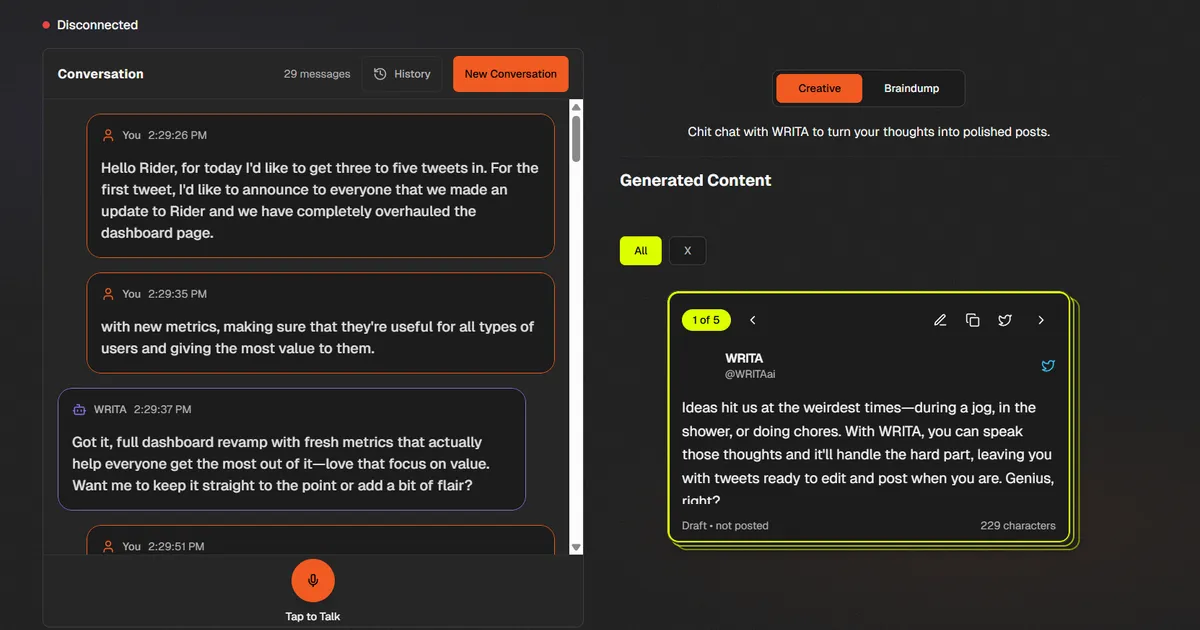 Disconnected

Conversation 29 messages History New Conversation

You 2:29:26 PM

Hello Rider, for today I'd like to get three to five tweets in. For the first tweet, I'd like to announce to everyone that we made an update to Rider and we have completely overhauled the dashboard page.

You 2:29:35 PM

with new metrics, making sure that they're useful for all types of users and giving the most value to them.

WRITA 2:29:37 PM

Got it, full dashboard revamp with fresh metrics that actually help everyone get the most out of it—love that focus on value. Want me to keep it straight to the point or add a bit of flair?

You 2:29:51 PM

Tap to Talk

Creative Braindump

Chit chat with WRITA to turn your thoughts into polished posts.

Generated Content

All X

1 of 5

WRITA
@WRITAai

Ideas hit us at the weirdest times—during a jog, in the shower, or doing chores. With WRITA, you can speak those thoughts and it'll handle the hard part, leaving you with tweets ready to edit and post when you are. Genius, right?

Draft • not posted 229 characters